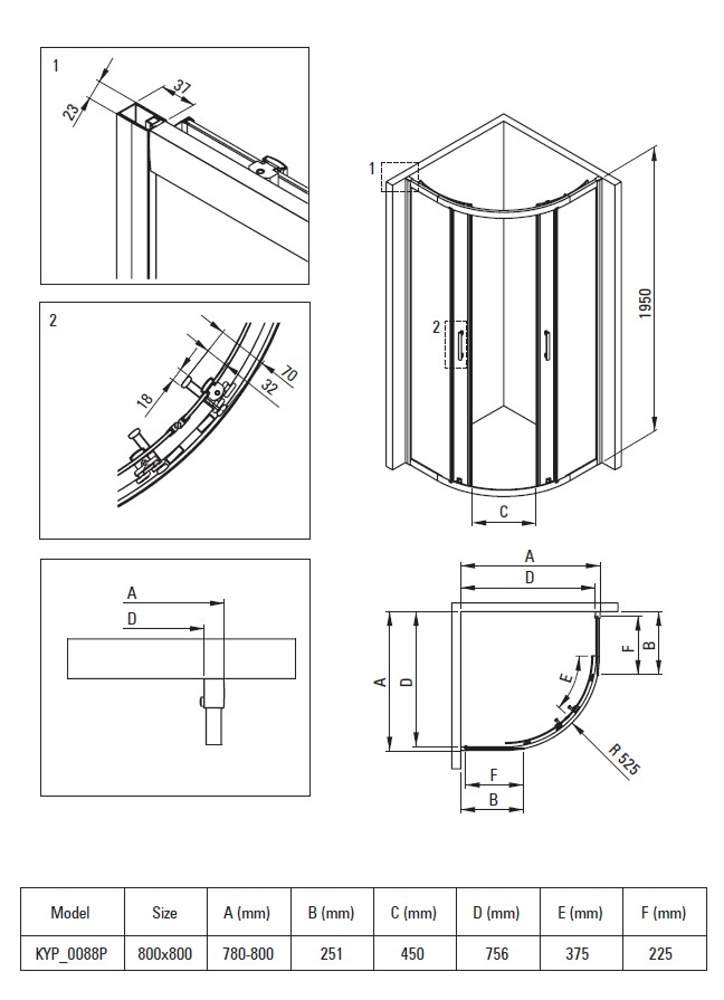 1
23
37

2
18
70
32

A
D

1
2
1950
C

A
D
A
D
F
B
E
R 525
F
B

| Model | Size | A (mm) | B (mm) | C (mm) | D (mm) | E (mm) | F (mm) |
|---|---|---|---|---|---|---|---|
| KYP_0088P | 800x800 | 780-800 | 251 | 450 | 756 | 375 | 225 |