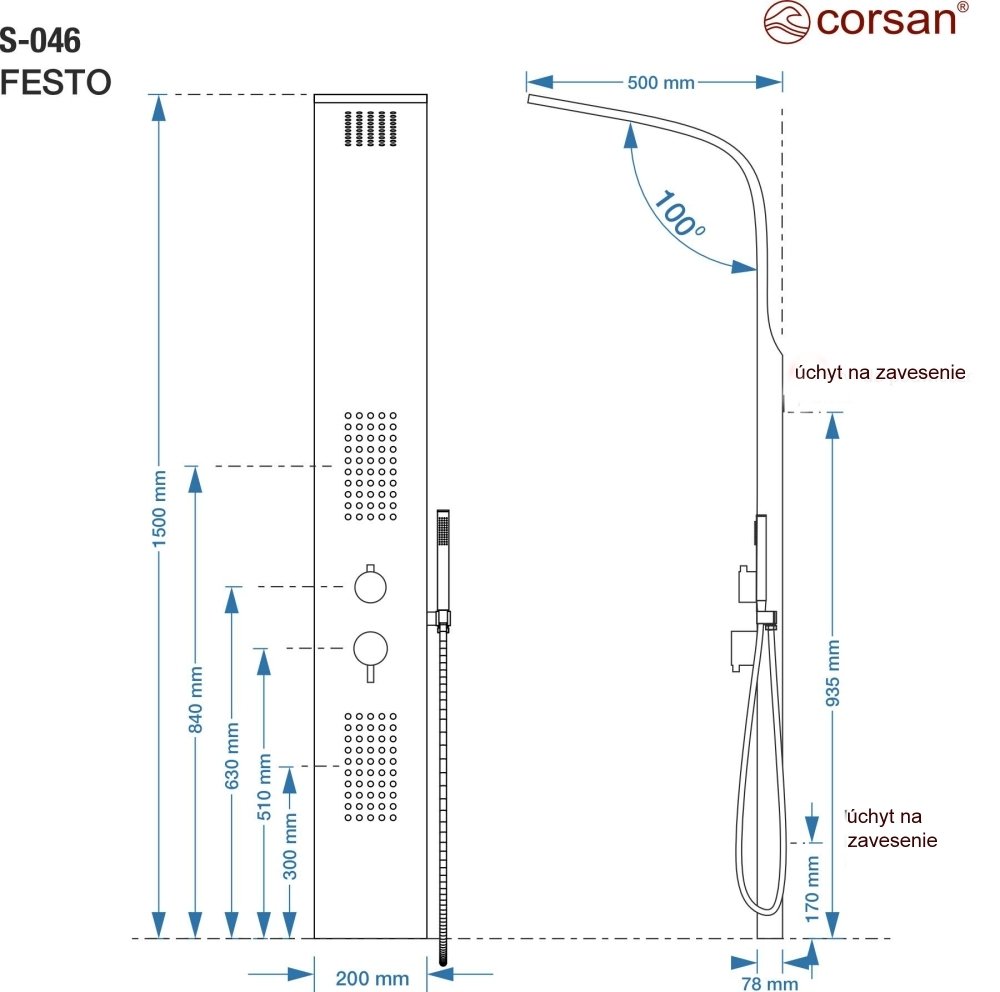 S-046
FESTO

corsan®

500 mm

100°

úchyt na zavesenie

1500 mm

840 mm

630 mm

510 mm

300 mm

935 mm

úchyt na zavesenie

170 mm

200 mm

78 mm