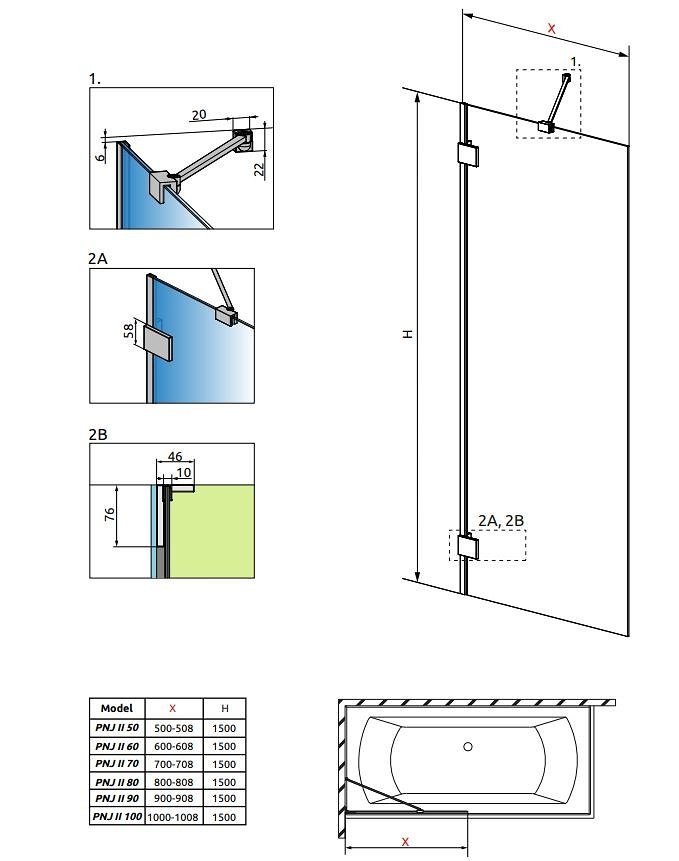 1.

20

6

22

2A

58

2B

46

10

76

X

1.

H

2A, 2B

| Model | X | H |
|---|---|---|
| PNJ II 50 | 500-508 | 1500 |
| PNJ II 60 | 600-608 | 1500 |
| PNJ II 70 | 700-708 | 1500 |
| PNJ II 80 | 800-808 | 1500 |
| PNJ II 90 | 900-908 | 1500 |
| PNJ II 100 | 1000-1008 | 1500 |

X