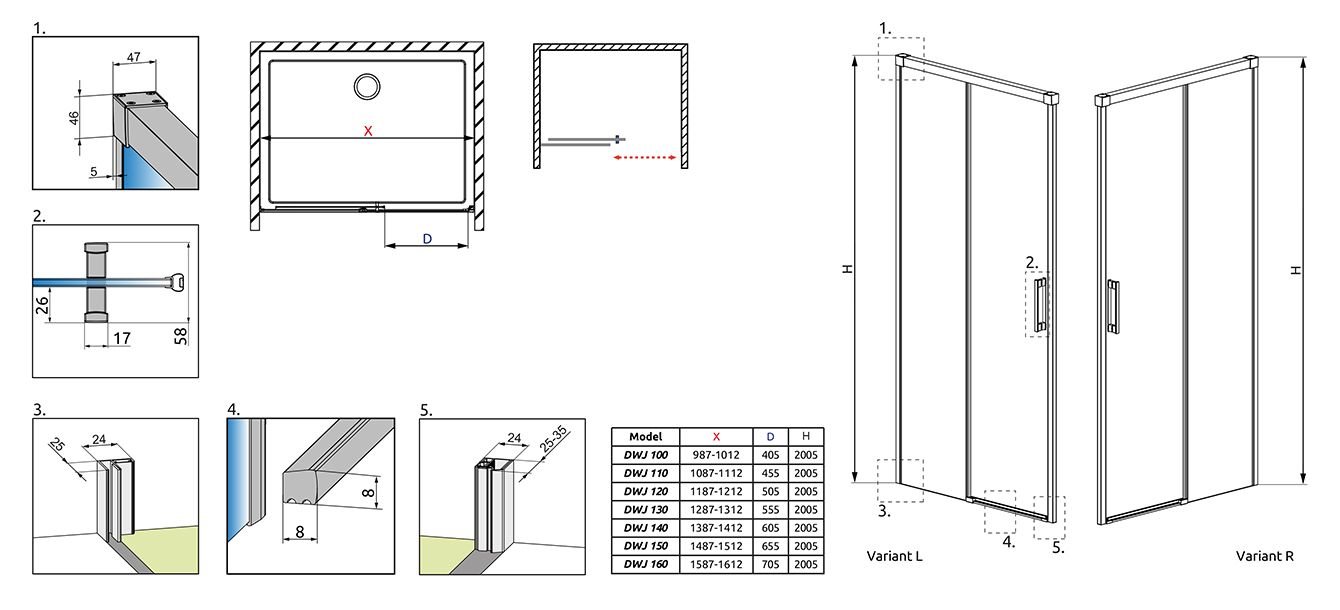 1.

47

46

5

2.

26

17

58

X

D

3.

25

24

4.

8

8

5.

24

25-35

| Model | X | D | H |
|---|---|---|---|
| DWJ 100 | 987-1012 | 405 | 2005 |
| DWJ 110 | 1087-1112 | 455 | 2005 |
| DWJ 120 | 1187-1212 | 505 | 2005 |
| DWJ 130 | 1287-1312 | 555 | 2005 |
| DWJ 140 | 1387-1412 | 605 | 2005 |
| DWJ 150 | 1487-1512 | 655 | 2005 |
| DWJ 160 | 1587-1612 | 705 | 2005 |

1.

H

2.

3.

4.

5.

Variant L

H

Variant R