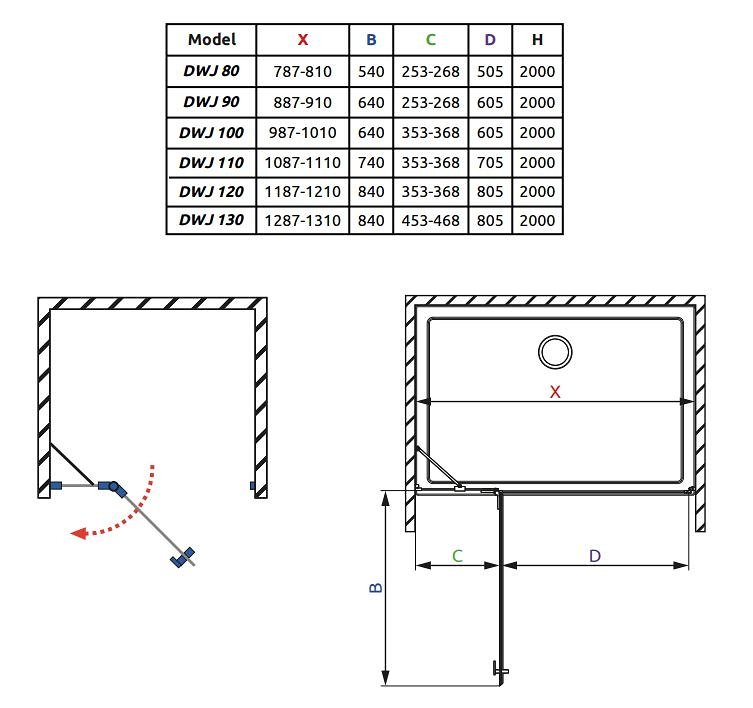 | Model | X | B | C | D | H |
|---|---|---|---|---|---|
| DWJ 80 | 787-810 | 540 | 253-268 | 505 | 2000 |
| DWJ 90 | 887-910 | 640 | 253-268 | 605 | 2000 |
| DWJ 100 | 987-1010 | 640 | 353-368 | 605 | 2000 |
| DWJ 110 | 1087-1110 | 740 | 353-368 | 705 | 2000 |
| DWJ 120 | 1187-1210 | 840 | 353-368 | 805 | 2000 |
| DWJ 130 | 1287-1310 | 840 | 453-468 | 805 | 2000 |

X

C

D

B