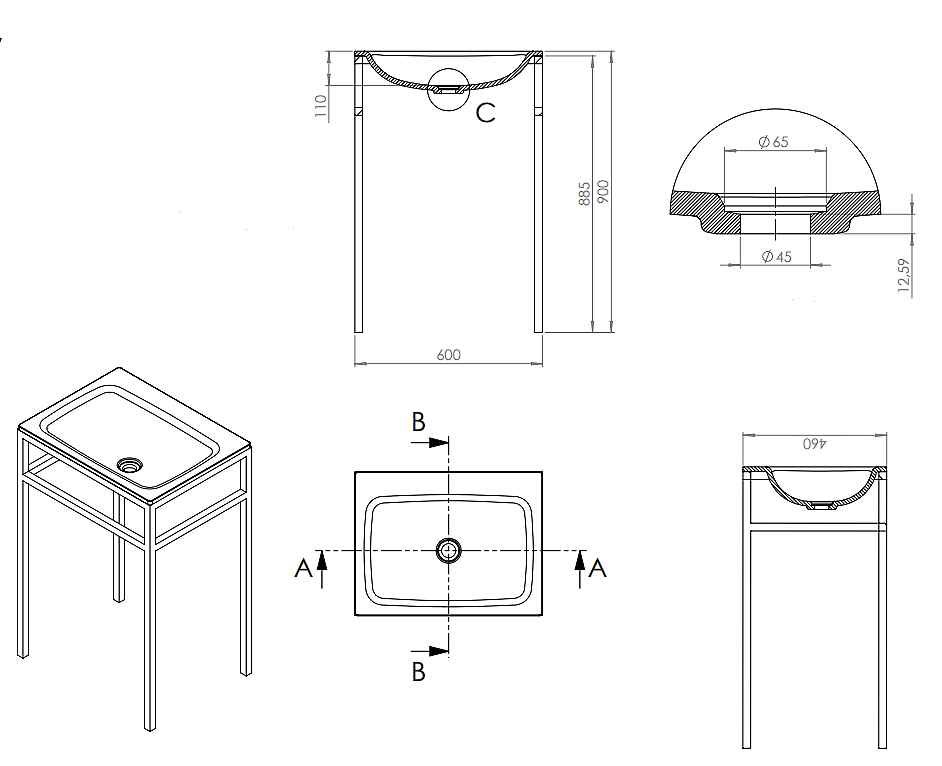 110

C

885

900

600

$\varnothing 65$

$\varnothing 45$

12,59

B

A

A

B

460