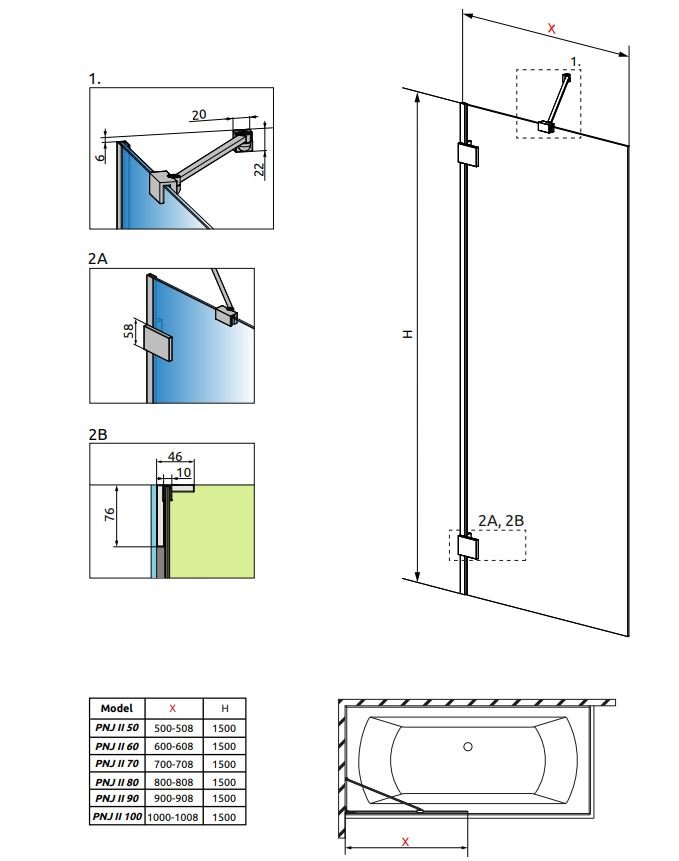 1.

20

6

22

2A

58

2B

46

10

76

X

1.

H

2A, 2B

| Model | X | H |
|---|---|---|
| PNJ II 50 | 500-508 | 1500 |
| PNJ II 60 | 600-608 | 1500 |
| PNJ II 70 | 700-708 | 1500 |
| PNJ II 80 | 800-808 | 1500 |
| PNJ II 90 | 900-908 | 1500 |
| PNJ II 100 | 1000-1008 | 1500 |

X