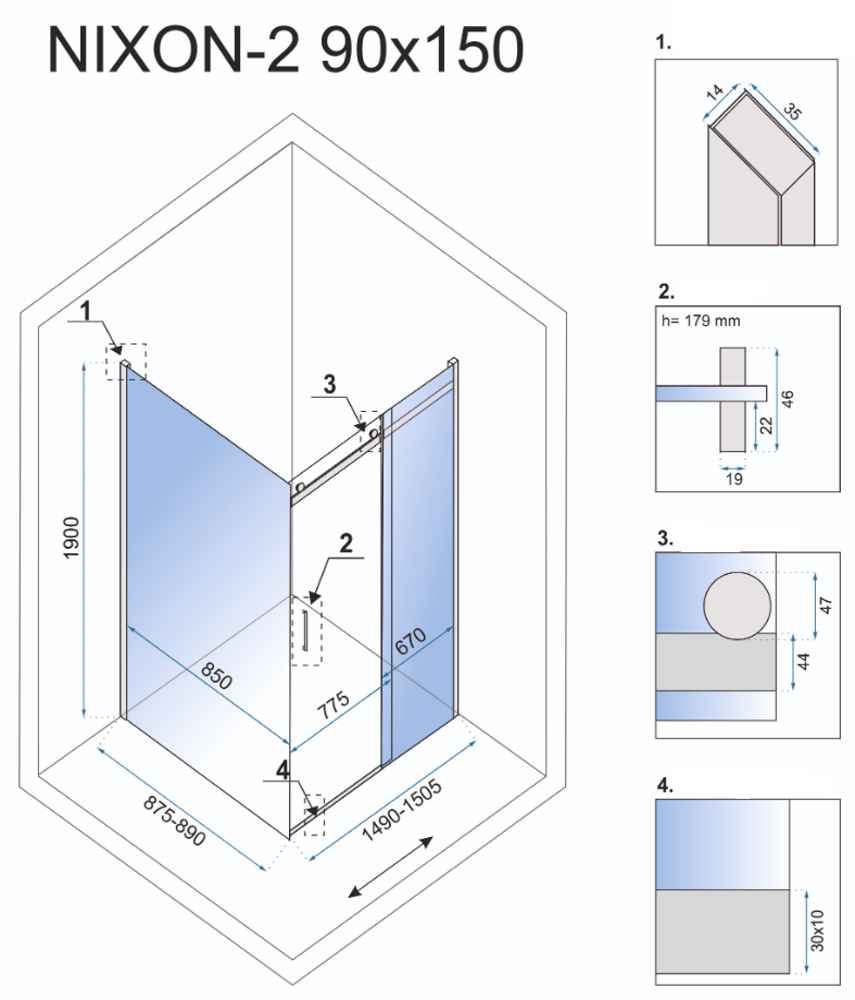 NIXON-2 90x150

1
3
2
4
1900
850
775
670
875-890
1490-1505

1.
14
35

2.
h= 179 mm
46
22
19

3.
47
44

4.
30x10