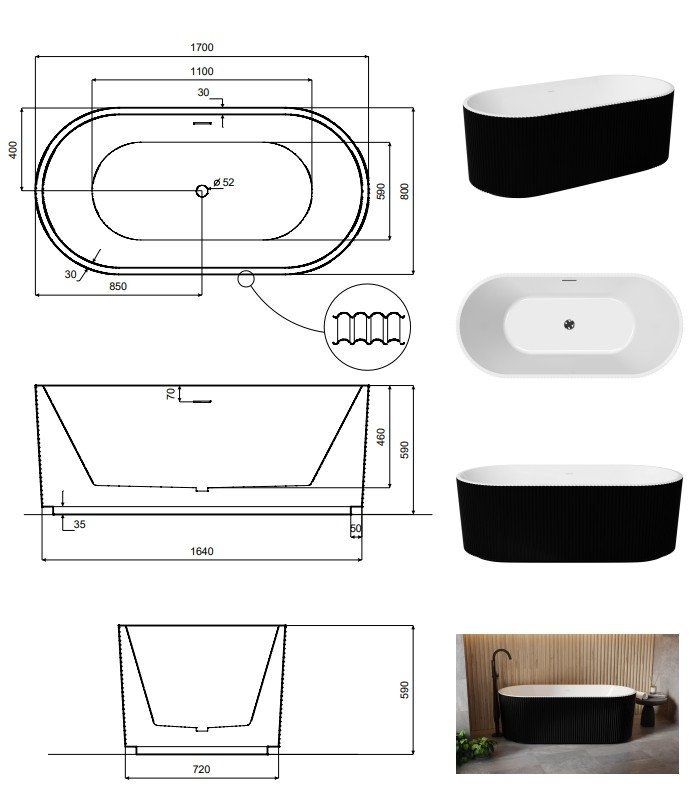 1700
1100
30
400
ø 52
590
800
30
850
70
460
590
35
50
1640
590
720