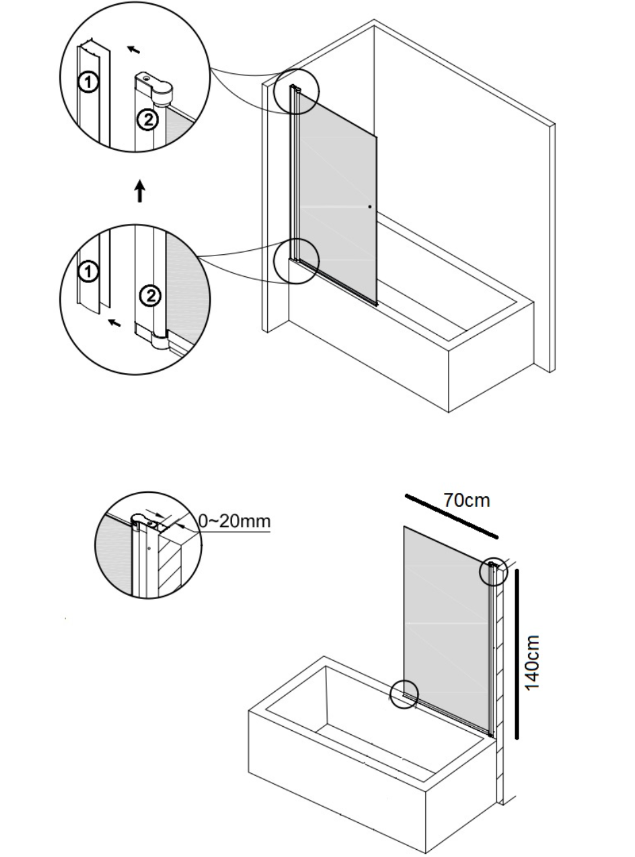 1
2
1
2
0~20mm
70cm
140cm