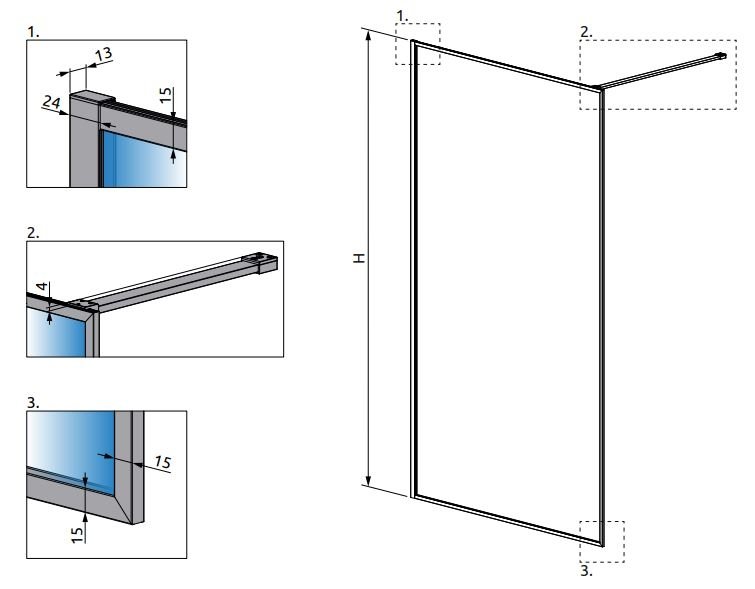 1.

13

24

15

2.

4

3.

15

15

1.

2.

H

3.