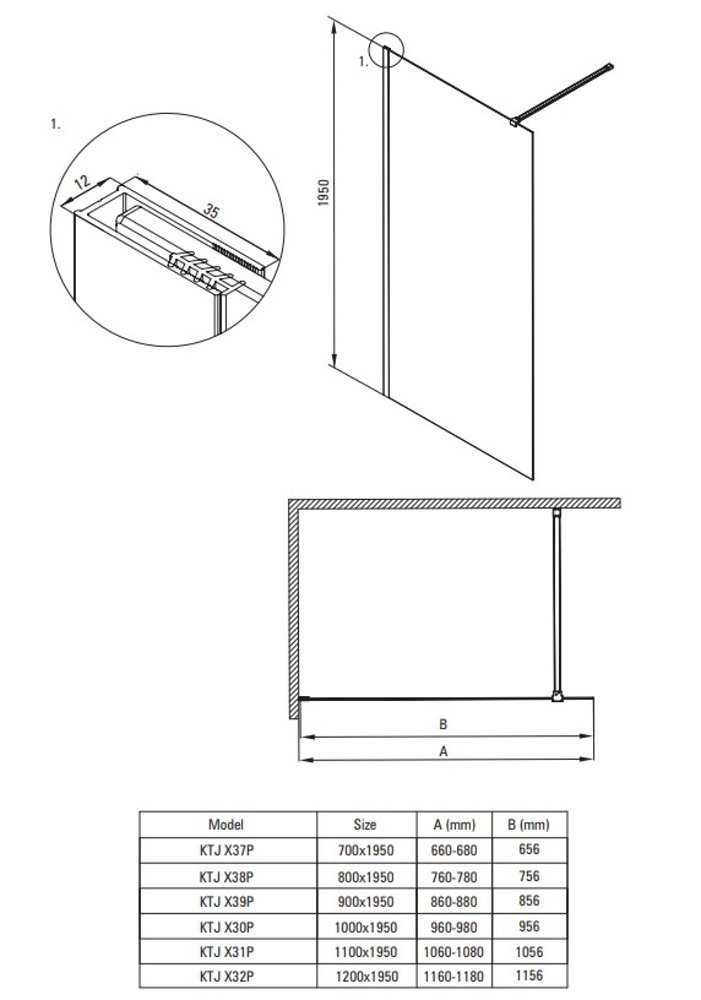 1.

12

35

1.

1950

B

A

| Model | Size | A (mm) | B (mm) |
|---|---|---|---|
| KTJ X37P | 700x1950 | 660-680 | 656 |
| KTJ X38P | 800x1950 | 760-780 | 756 |
| KTJ X39P | 900x1950 | 860-880 | 856 |
| KTJ X30P | 1000x1950 | 960-980 | 956 |
| KTJ X31P | 1100x1950 | 1060-1080 | 1056 |
| KTJ X32P | 1200x1950 | 1160-1180 | 1156 |