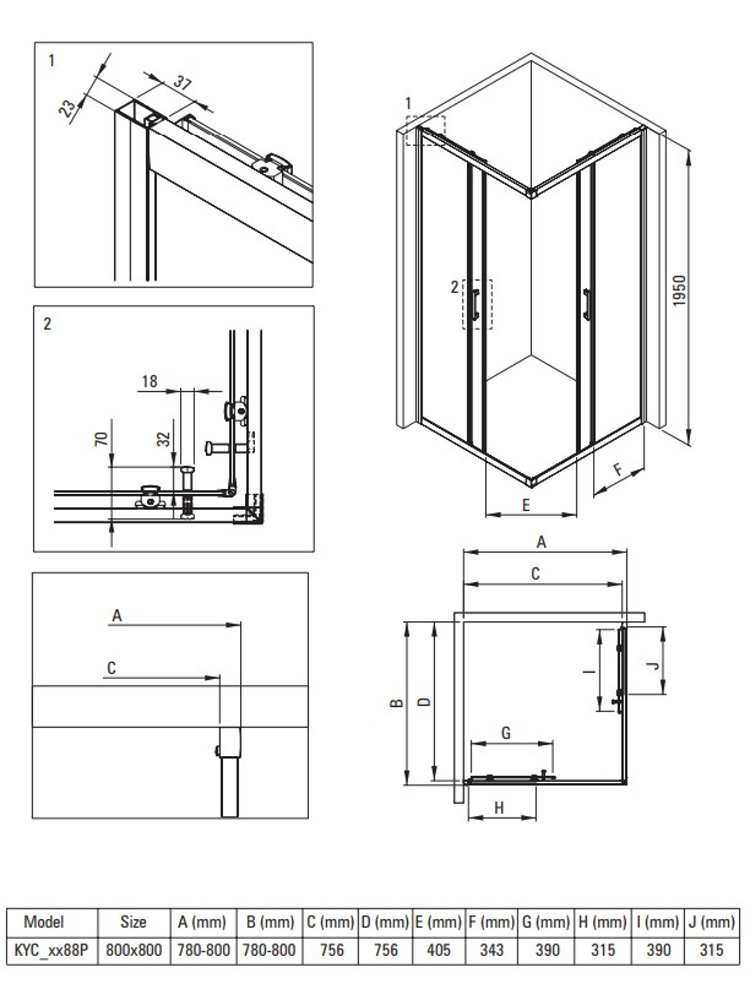 1
23
37

2
18
70
32

A
C

1
2
1950
E
F

A
C
B
D
I
J
G
H

| Model | Size | A (mm) | B (mm) | C (mm) | D (mm) | E (mm) | F (mm) | G (mm) | H (mm) | I (mm) | J (mm) |
|---|---|---|---|---|---|---|---|---|---|---|---|
| KYC_xx88P | 800x800 | 780-800 | 780-800 | 756 | 756 | 405 | 343 | 390 | 315 | 390 | 315 |