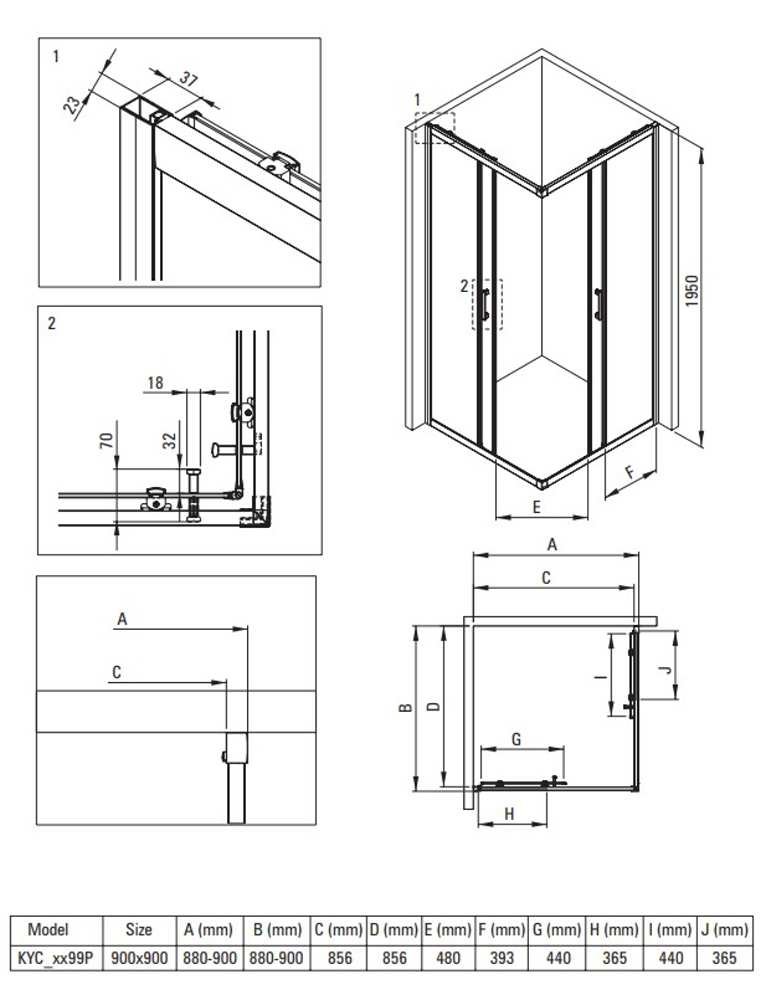 1

23

37

2

18

70

32

A

C

1

2

1950

E

F

A

C

B

D

I

J

G

H

| Model | Size | A (mm) | B (mm) | C (mm) | D (mm) | E (mm) | F (mm) | G (mm) | H (mm) | I (mm) | J (mm) |
|---|---|---|---|---|---|---|---|---|---|---|---|
| KYC_xx99P | 900x900 | 880-900 | 880-900 | 856 | 856 | 480 | 393 | 440 | 365 | 440 | 365 |