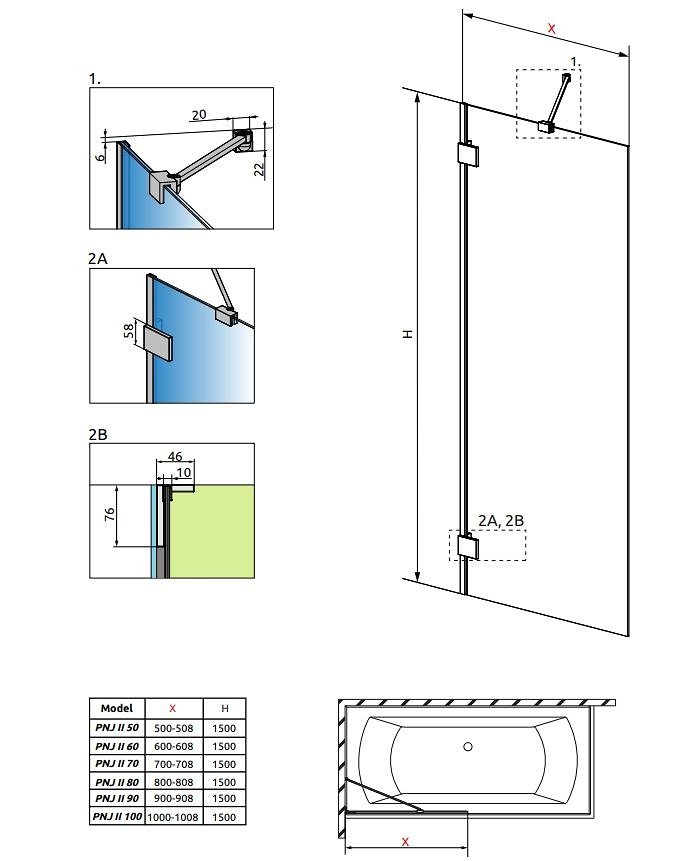 1.

20

6

22

2A

58

2B

46

10

76

X

1.

H

2A, 2B

| Model | X | H |
|---|---|---|
| PNJ II 50 | 500-508 | 1500 |
| PNJ II 60 | 600-608 | 1500 |
| PNJ II 70 | 700-708 | 1500 |
| PNJ II 80 | 800-808 | 1500 |
| PNJ II 90 | 900-908 | 1500 |
| PNJ II 100 | 1000-1008 | 1500 |

X