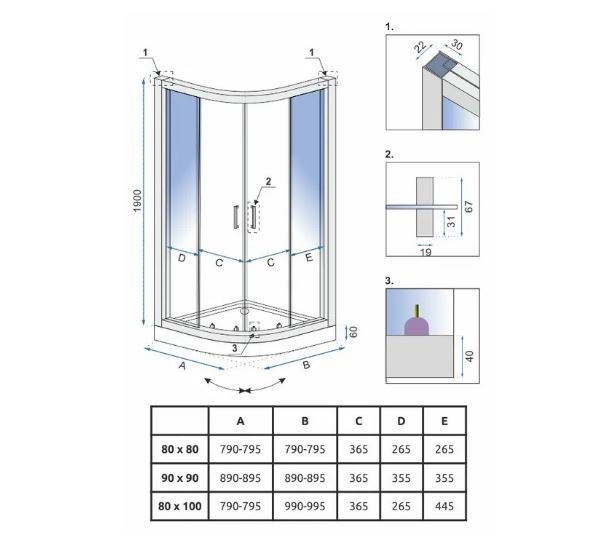 1
1
1900
2
D
C
C
E
3
60
A
B

1.
22
30

2.
67
31
19

3.
40

|  | A | B | C | D | E |
|---|---|---|---|---|---|
| 80 x 80 | 790-795 | 790-795 | 365 | 265 | 265 |
| 90 x 90 | 890-895 | 890-895 | 365 | 355 | 355 |
| 80 x 100 | 790-795 | 990-995 | 365 | 265 | 445 |